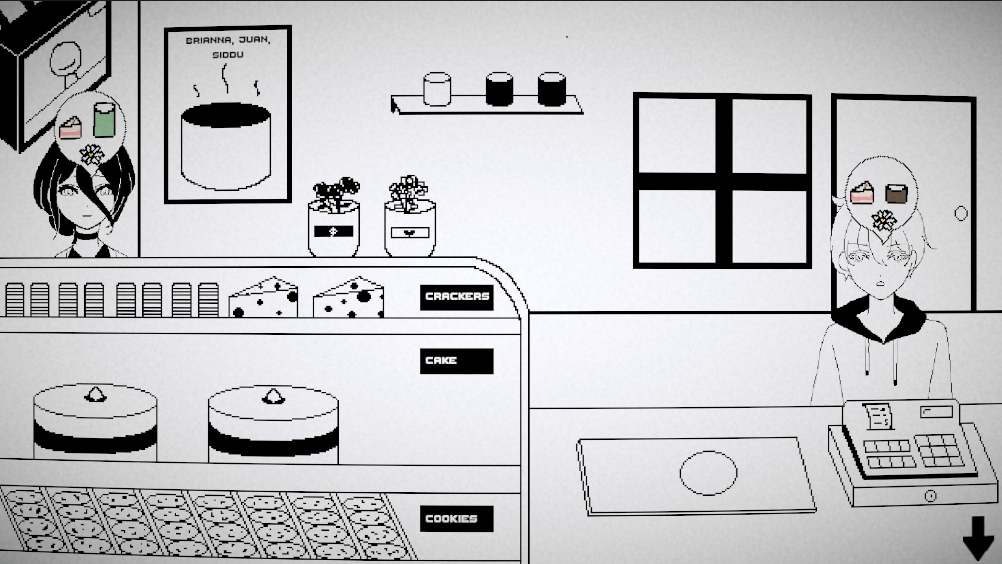 BRIANNA, JUAN, SIDDU

CRACKERS

CAKE

COOKIES