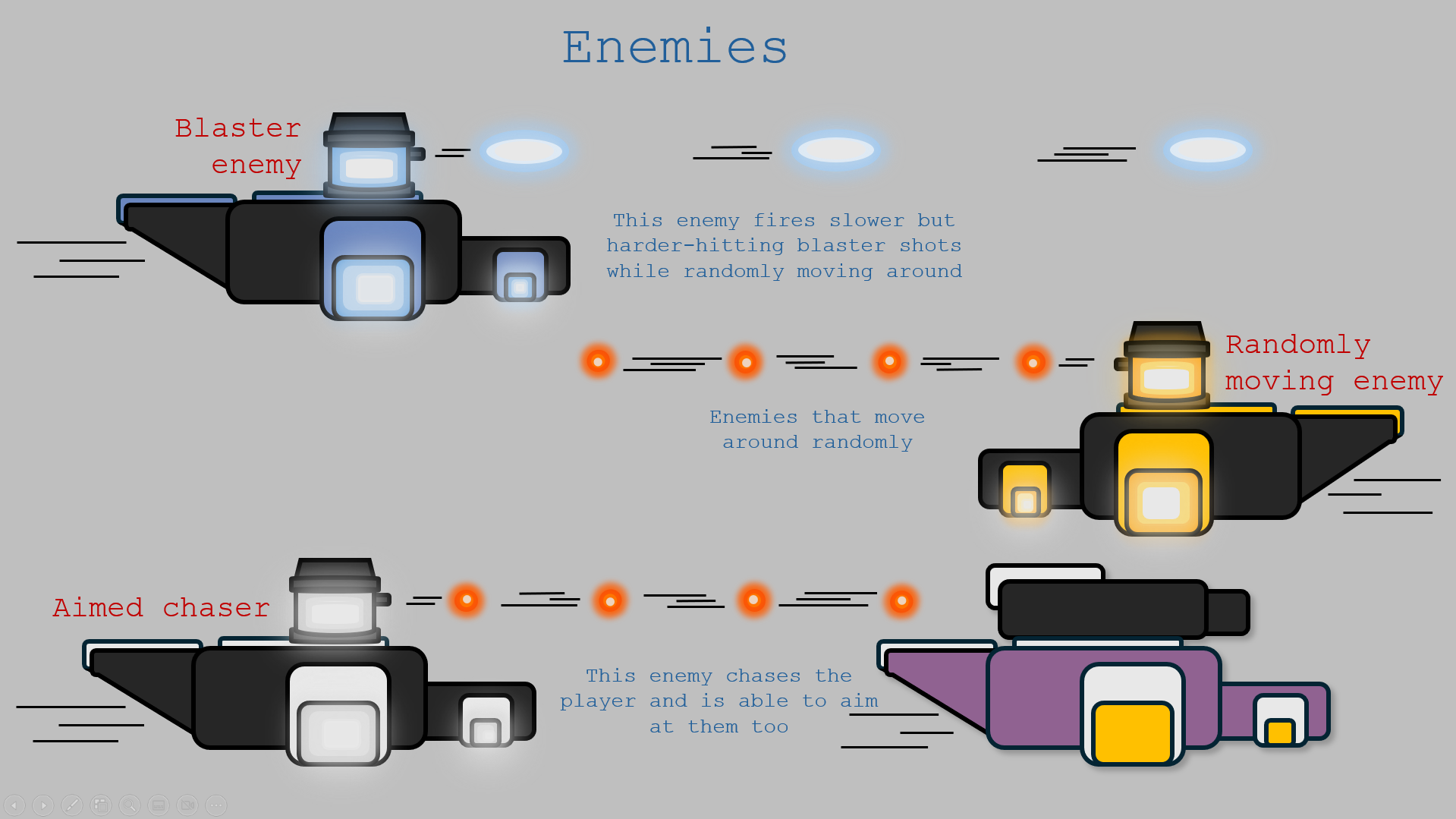 Enemies

Blaster enemy

This enemy fires slower but harder-hitting blaster shots while randomly moving around

Randomly moving enemy

Enemies that move around randomly

Aimed chaser

This enemy chases the player and is able to aim at them too