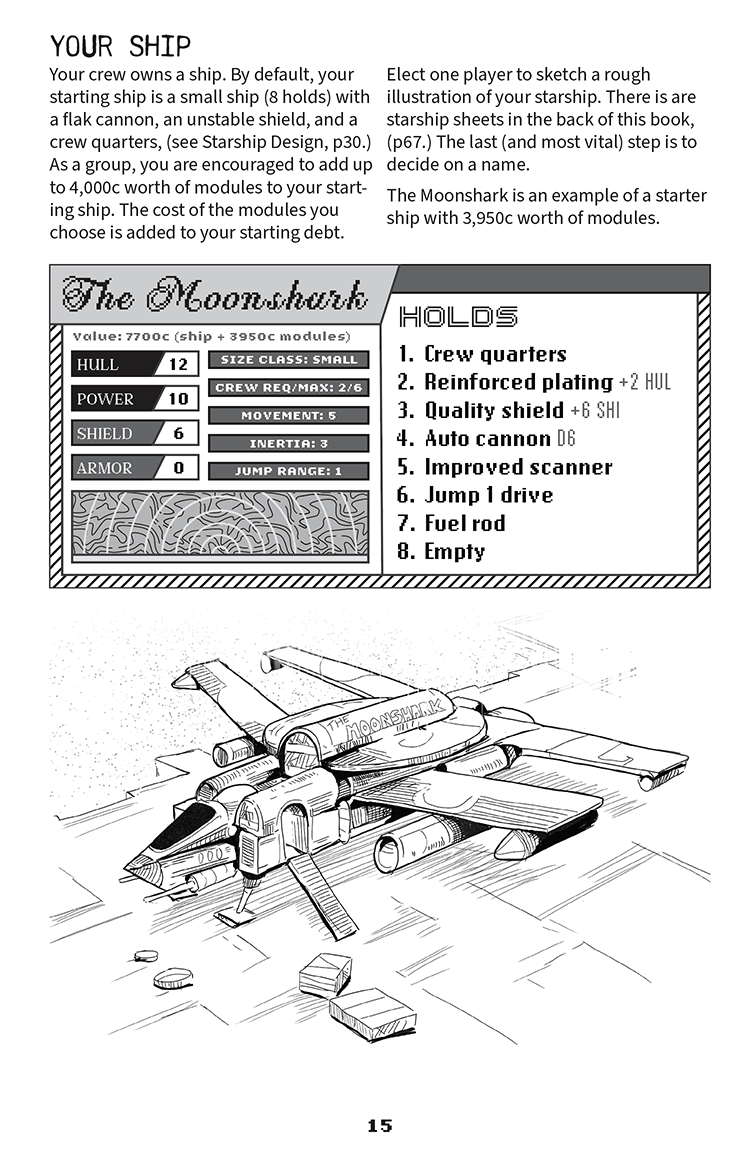 YOUR SHIP

Your crew owns a ship. By default, your starting ship is a small ship (8 holds) with a flak cannon, an unstable shield, and a crew quarters, (see Starship Design, p30.) As a group, you are encouraged to add up to 4,000c worth of modules to your starting ship. The cost of the modules you choose is added to your starting debt.

Elect one player to sketch a rough illustration of your starship. There is are starship sheets in the back of this book, (p67.) The last (and most vital) step is to decide on a name.

The Moonshark is an example of a starter ship with 3,950c worth of modules.

The Moonshark

Value: 7700c (ship + 3950c modules)

HULL 12
POWER 10
SHIELD 6
ARMOR 0

SIZE CLASS: SMALL
CREW REQ/MAX: 2/6
MOVEMENT: 5
INERTIA: 3
JUMP RANGE: 1

HOLDS
1. Crew quarters
2. Reinforced plating +2 HUL
3. Quality shield +6 SHI
4. Auto cannon D6
5. Improved scanner
6. Jump 1 drive
7. Fuel rod
8. Empty

THE MOONSHARK

15