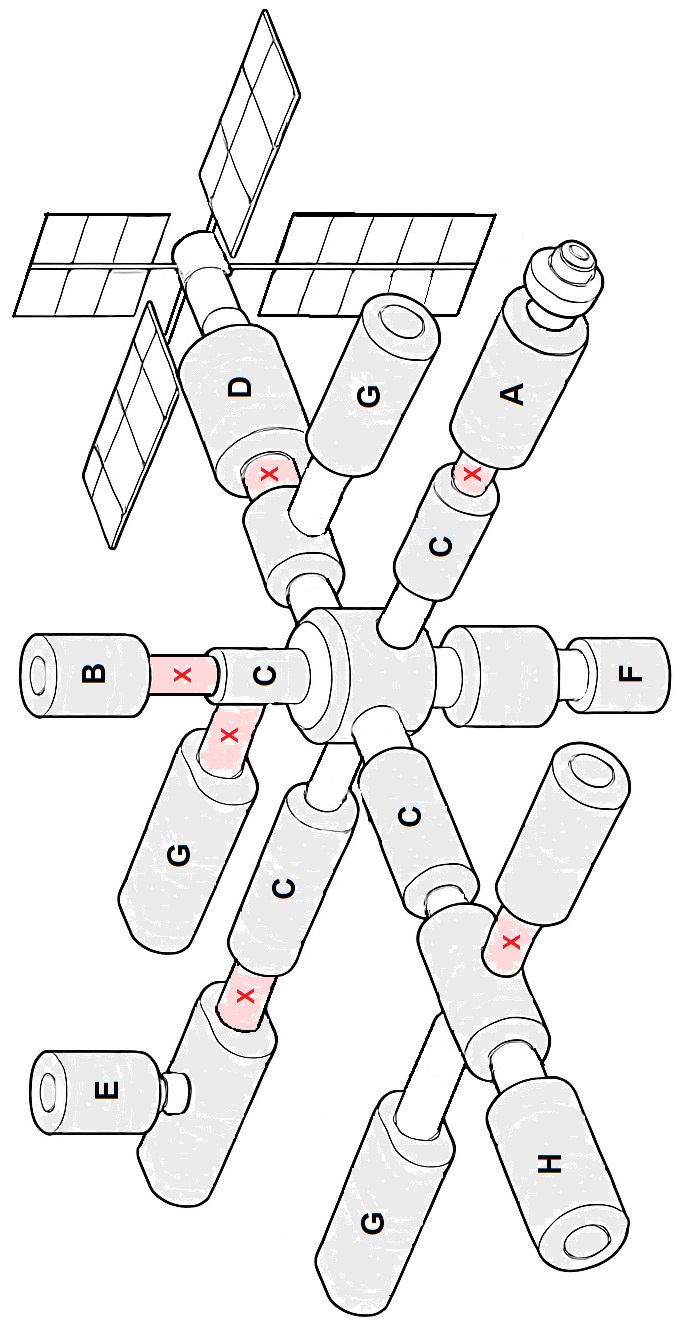 D
G
A
X
X
C
B
X
C
F
X
G
C
C
X
X
E
G
H