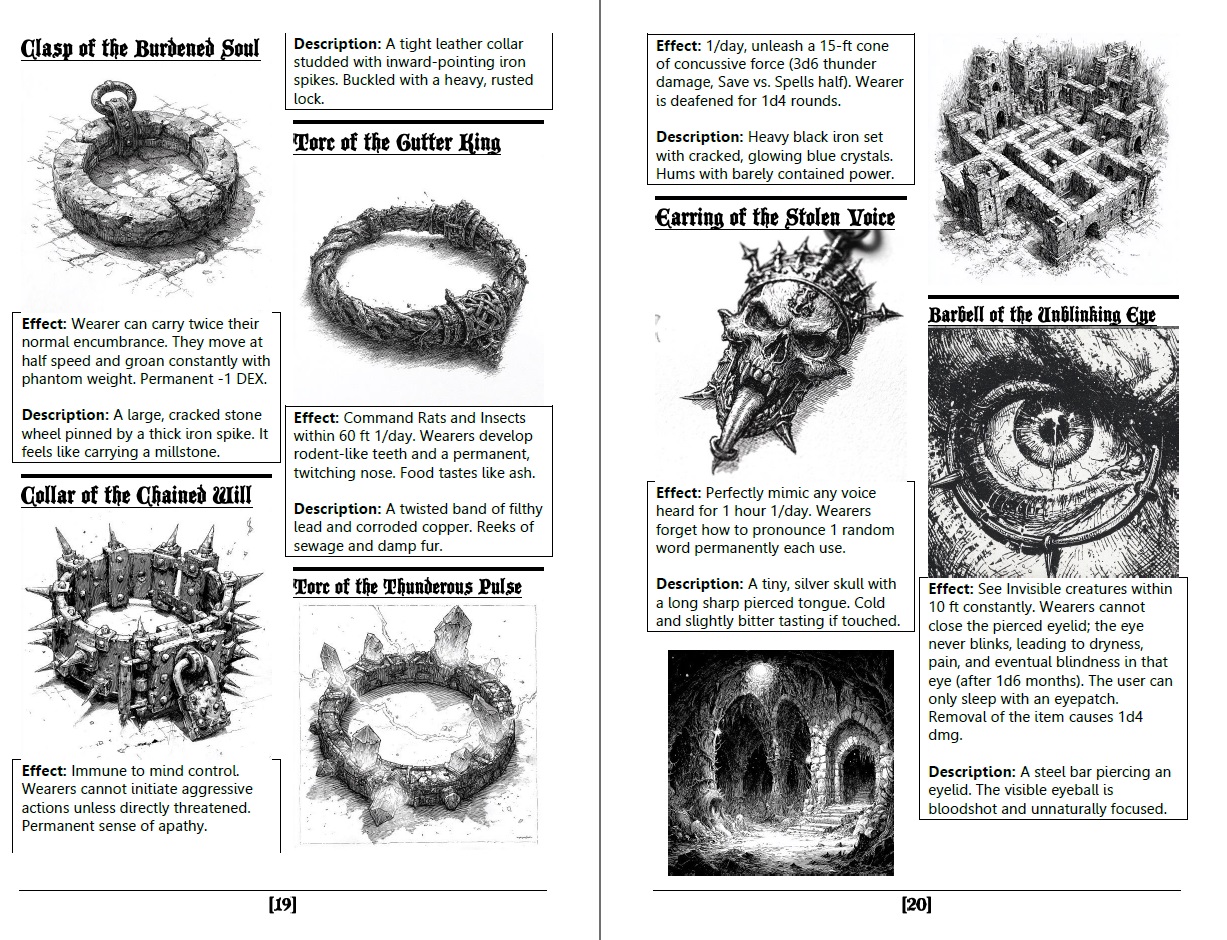 Clasp of the Burdened Soul

Effect: Wearer can carry twice their normal encumbrance. They move at half speed and groan constantly with phantom weight. Permanent -1 DEX.

Description: A large, cracked stone wheel pinned by a thick iron spike. It feels like carrying a millstone.

Collar of the Chained Will

Effect: Immune to mind control. Wearers cannot initiate aggressive actions unless directly threatened. Permanent sense of apathy.

Description: A tight leather collar studded with inward-pointing iron spikes. Buckled with a heavy, rusted lock.

Torc of the Gutter King

Effect: Command Rats and Insects within 60 ft 1/day. Wearers develop rodent-like teeth and a permanent, twitching nose. Food tastes like ash.

Description: A twisted band of filthy lead and corroded copper. Reeks of sewage and damp fur.

Torc of the Thunderous Pulse

[19]

Effect: 1/day, unleash a 15-ft cone of concussive force (3d6 thunder damage, Save vs. Spells half). Wearer is deafened for 1d4 rounds.

Description: Heavy black iron set with cracked, glowing blue crystals. Hums with barely contained power.

Earring of the Stolen Voice

Effect: Perfectly mimic any voice heard for 1 hour 1/day. Wearers forget how to pronounce 1 random word permanently each use.

Description: A tiny, silver skull with a long sharp pierced tongue. Cold and slightly bitter tasting if touched.

Barbell of the Unblinking Eye

Effect: See Invisible creatures within 10 ft constantly. Wearers cannot close the pierced eyelid; the eye never blinks, leading to dryness, pain, and eventual blindness in that eye (after 1d6 months). The user can only sleep with an eyepatch. Removal of the item causes 1d4 dmg.

Description: A steel bar piercing an eyelid. The visible eyeball is bloodshot and unnaturally focused.

[20]