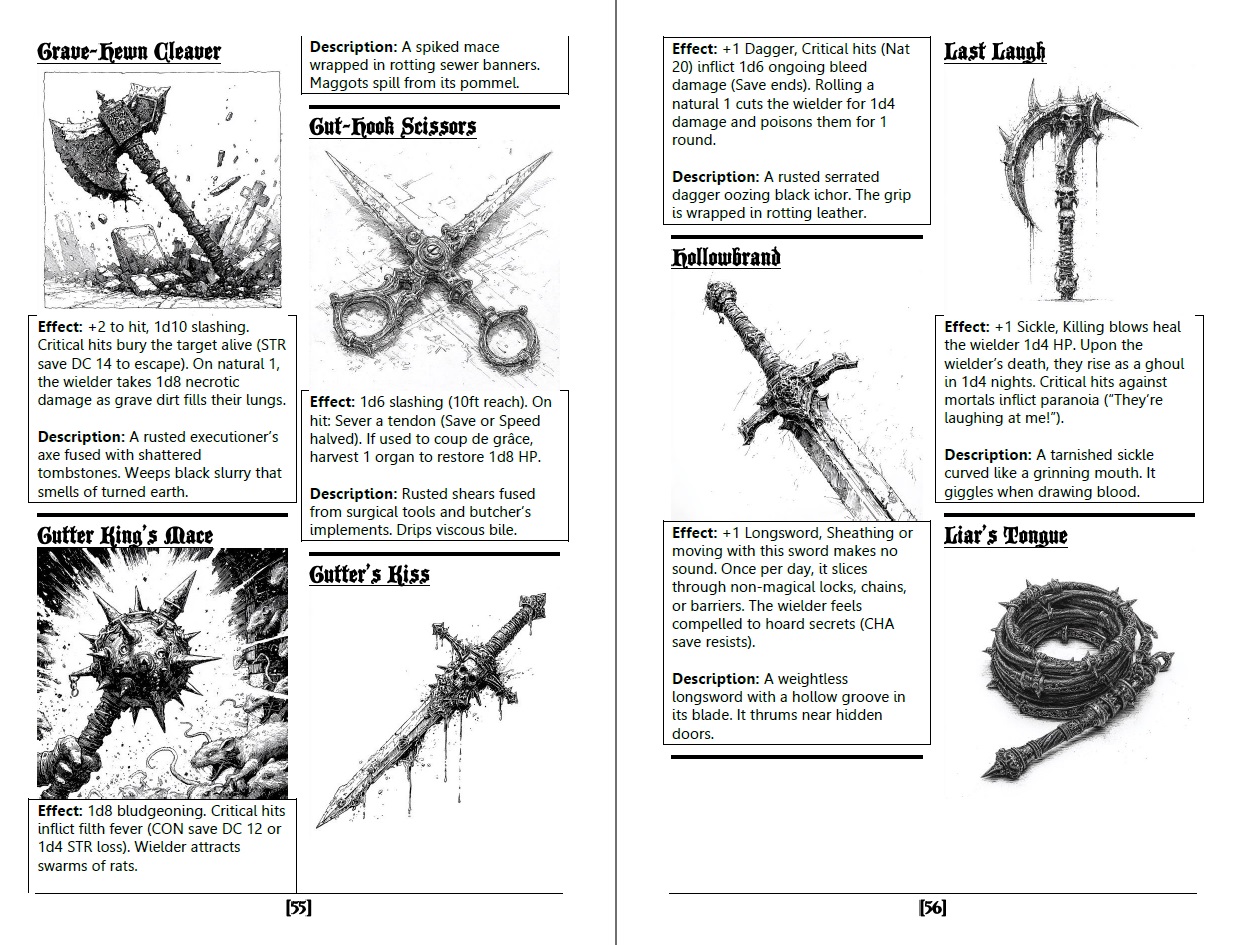 Grave-Hewn Cleaver

Effect: +2 to hit, 1d10 slashing. Critical hits bury the target alive (STR save DC 14 to escape). On natural 1, the wielder takes 1d8 necrotic damage as grave dirt fills their lungs.

Description: A rusted executioner's axe fused with shattered tombstones. Weeps black slurry that smells of turned earth.

Gutter King's Mace

Effect: 1d8 bludgeoning. Critical hits inflict filth fever (CON save DC 12 or 1d4 STR loss). Wielder attracts swarms of rats.

Description: A spiked mace wrapped in rotting sewer banners. Maggots spill from its pommel.

Gut-Hook Scissors

Effect: 1d6 slashing (10ft reach). On hit: Sever a tendon (Save or Speed halved). If used to coup de grâce, harvest 1 organ to restore 1d8 HP.

Description: Rusted shears fused from surgical tools and butcher's implements. Drips viscous bile.

Gutter's Kiss

[55]

Effect: +1 Dagger, Critical hits (Nat 20) inflict 1d6 ongoing bleed damage (Save ends). Rolling a natural 1 cuts the wielder for 1d4 damage and poisons them for 1 round.

Description: A rusted serrated dagger oozing black ichor. The grip is wrapped in rotting leather.

Hollowbrand

Effect: +1 Longsword, Sheathing or moving with this sword makes no sound. Once per day, it slices through non-magical locks, chains, or barriers. The wielder feels compelled to hoard secrets (CHA save resists).

Description: A weightless longsword with a hollow groove in its blade. It thrums near hidden doors.

Last Laugh

Effect: +1 Sickle, Killing blows heal the wielder 1d4 HP. Upon the wielder's death, they rise as a ghoul in 1d4 nights. Critical hits against mortals inflict paranoia ("They're laughing at me!").

Description: A tarnished sickle curved like a grinning mouth. It giggles when drawing blood.

Liar's Tongue

[56]