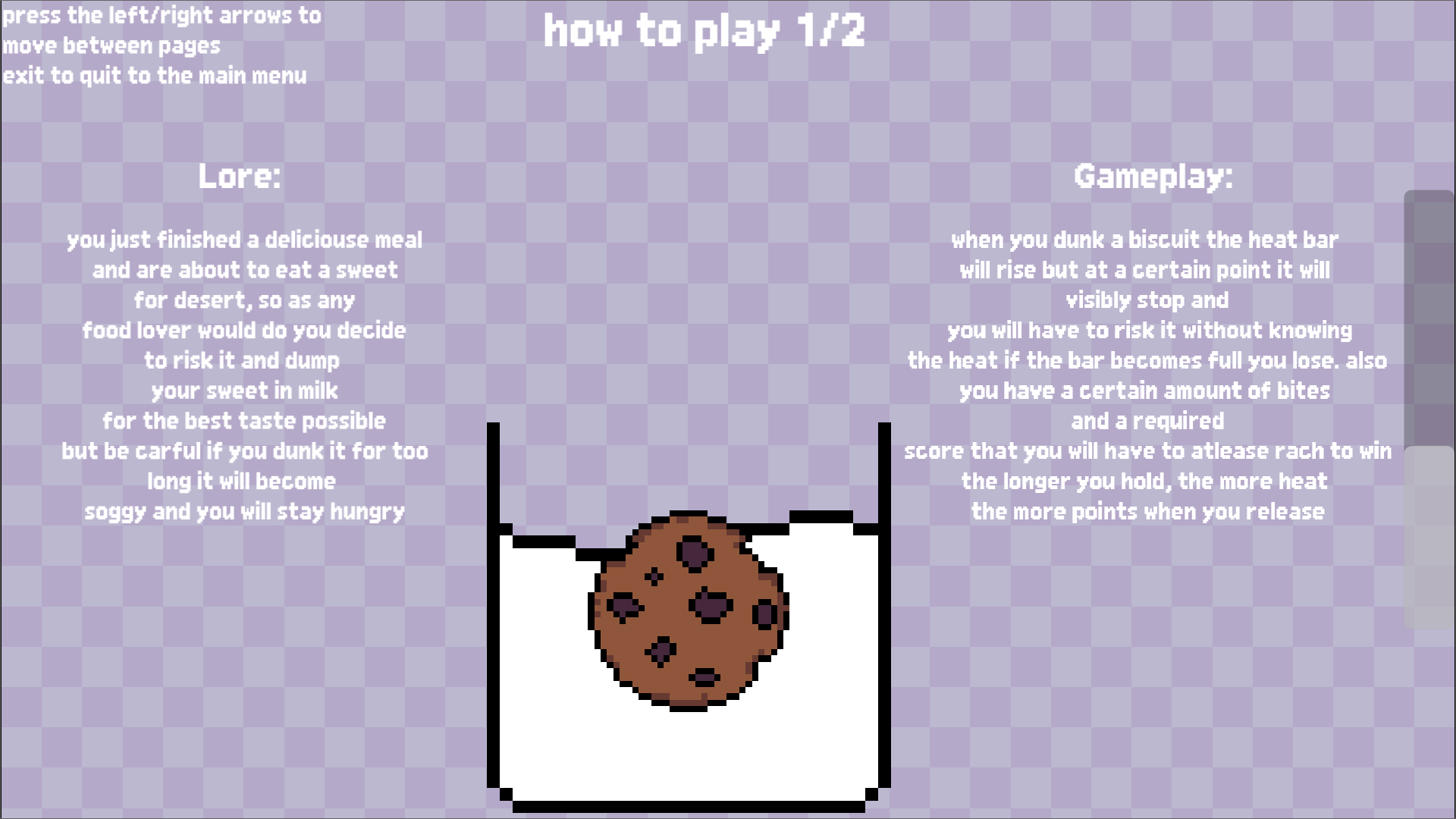 press the left/right arrows to move between pages
exit to quit to the main menu

how to play 1/2

Lore:

you just finished a deliciouse meal
and are about to eat a sweet
for desert, so as any
food lover would do you decide
to risk it and dump
your sweet in milk
for the best taste possible
but be carful if you dunk it for too
long it will become
soggy and you will stay hungry

Gameplay:

when you dunk a biscuit the heat bar
will rise but at a certain point it will
visibly stop and
you will have to risk it without knowing
the heat if the bar becomes full you lose. also
you have a certain amount of bites
and a required
score that you will have to atlease rach to win
the longer you hold, the more heat
the more points when you release