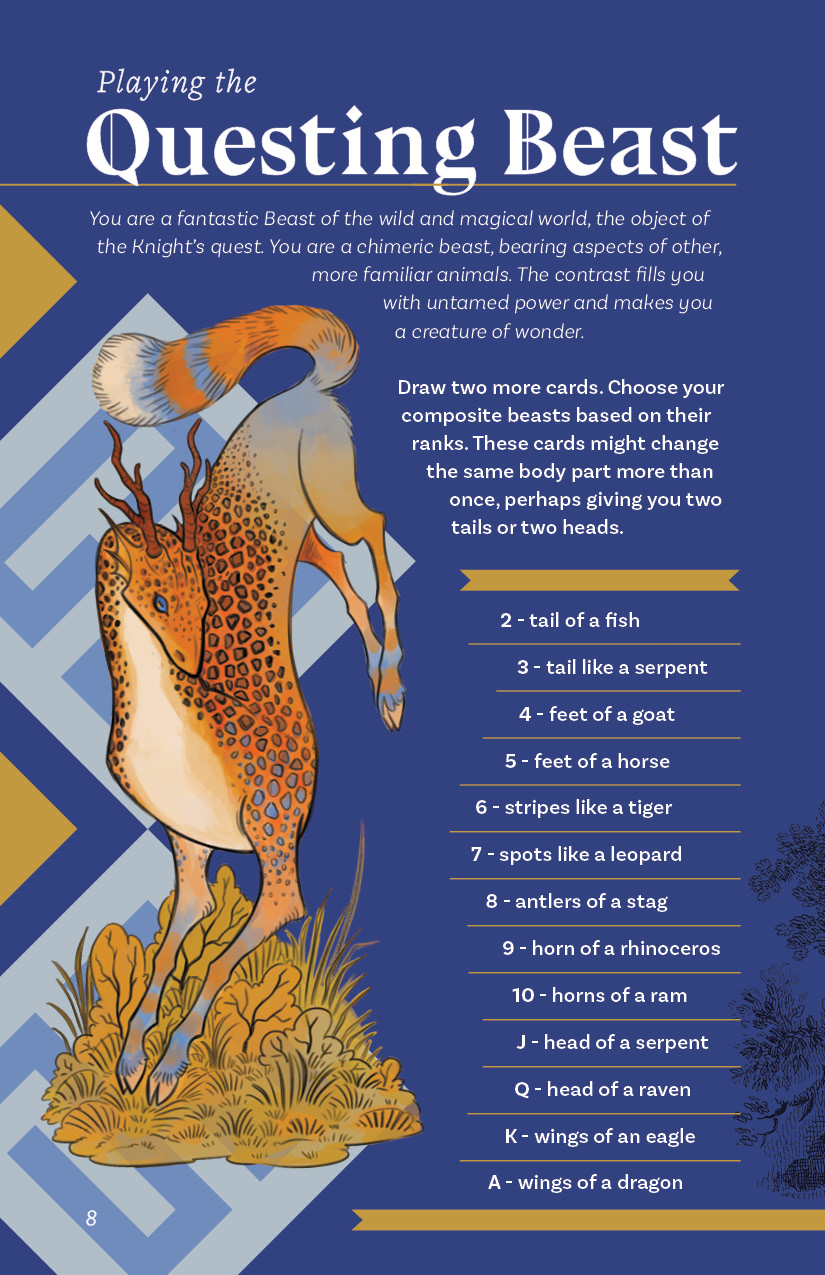 Playing the
Questing Beast

You are a fantastic Beast of the wild and magical world, the object of the Knight's quest. You are a chimeric beast, bearing aspects of other, more familiar animals. The contrast fills you with untamed power and makes you a creature of wonder.

Draw two more cards. Choose your composite beasts based on their ranks. These cards might change the same body part more than once, perhaps giving you two tails or two heads.

2 - tail of a fish
3 - tail like a serpent
4 - feet of a goat
5 - feet of a horse
6 - stripes like a tiger
7 - spots like a leopard
8 - antlers of a stag
9 - horn of a rhinoceros
10 - horns of a ram
J - head of a serpent
Q - head of a raven
K - wings of an eagle
A - wings of a dragon

8