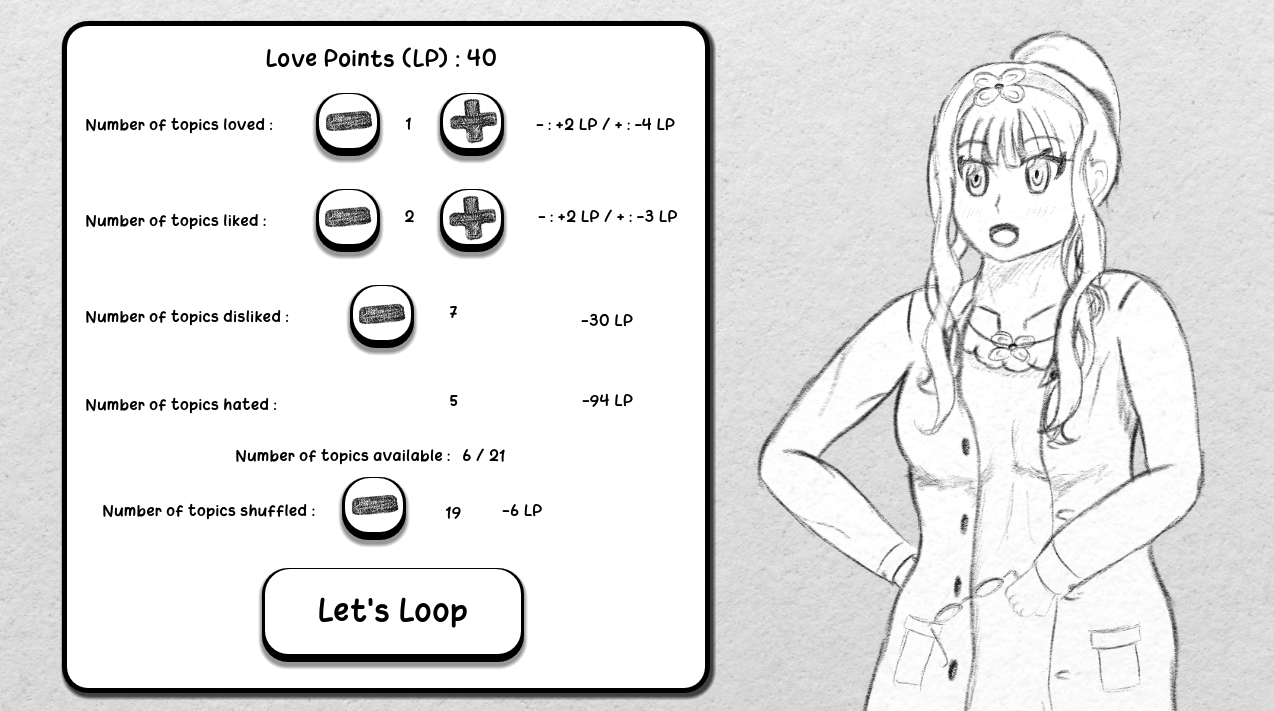 Love Points (LP) : 40

Number of topics loved : 1 - : +2 LP / + : -4 LP

Number of topics liked : 2 - : +2 LP / + : -3 LP

Number of topics disliked : 7 -30 LP

Number of topics hated : 5 -94 LP

Number of topics available : 6 / 21

Number of topics shuffled : 19 -6 LP

Let's Loop