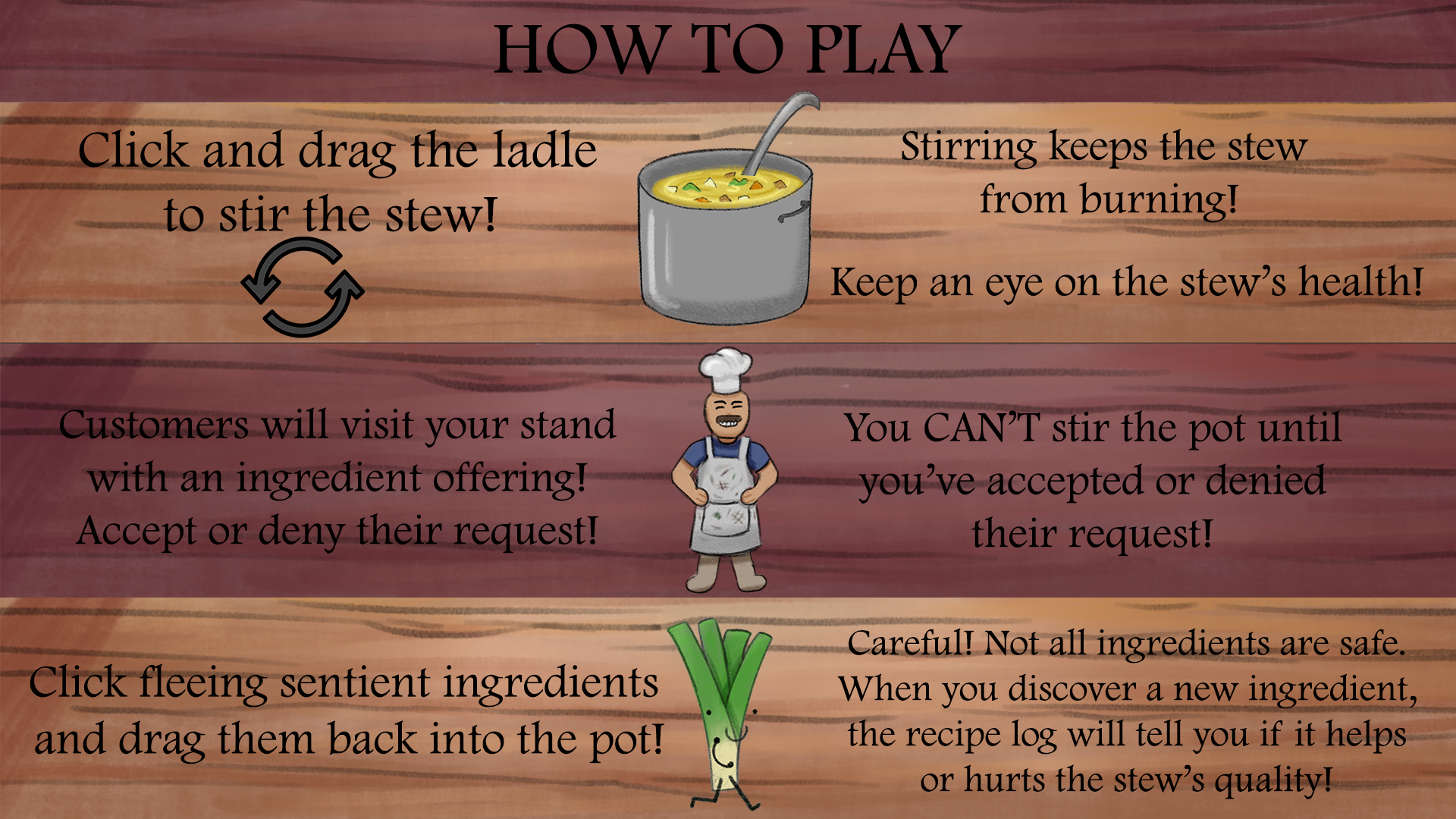 HOW TO PLAY

Click and drag the ladle to stir the stew!

Stirring keeps the stew from burning!

Keep an eye on the stew's health!

Customers will visit your stand with an ingredient offering! Accept or deny their request!

You CAN'T stir the pot until you've accepted or denied their request!

Click fleeing sentient ingredients and drag them back into the pot!

Careful! Not all ingredients are safe. When you discover a new ingredient, the recipe log will tell you if it helps or hurts the stew's quality!