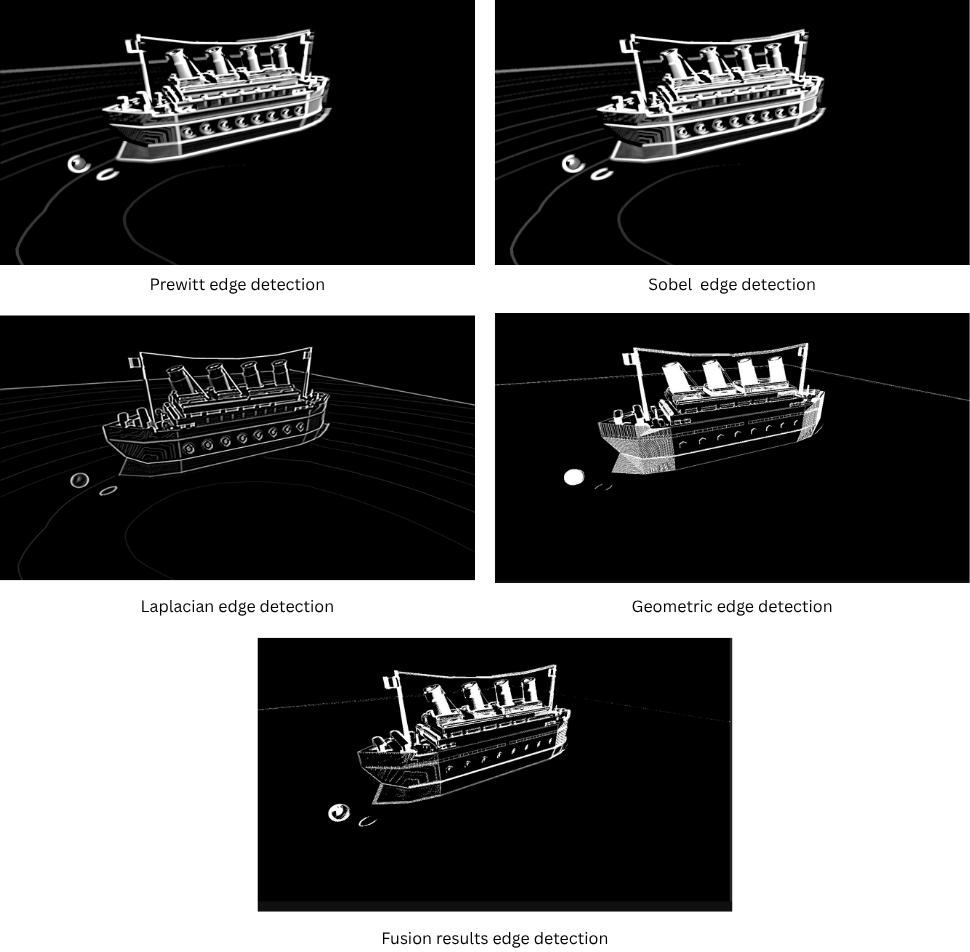 Prewitt edge detection

Sobel  edge detection

Laplacian edge detection

Geometric edge detection

Fusion results edge detection