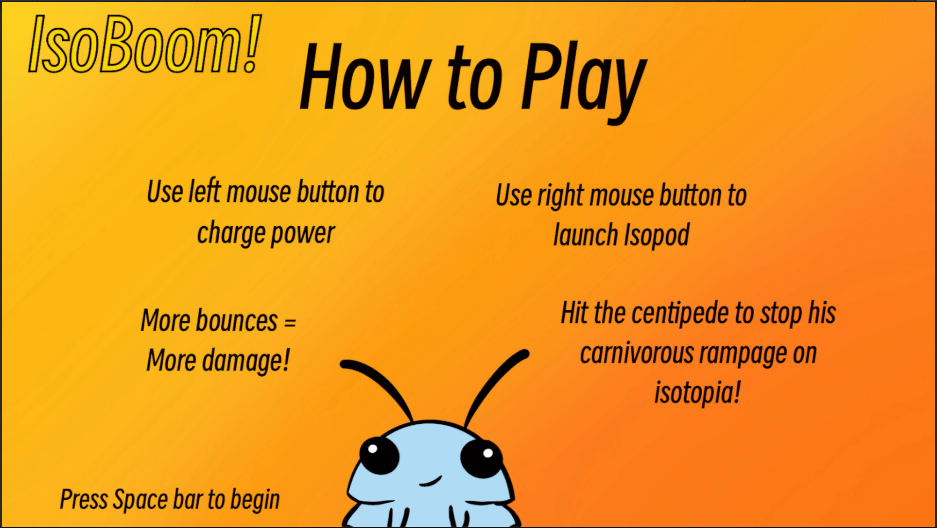 IsoBoom!

How to Play

Use left mouse button to charge power

Use right mouse button to launch Isopod

More bounces = More damage!

Hit the centipede to stop his carnivorous rampage on isotopia!

Press Space bar to begin