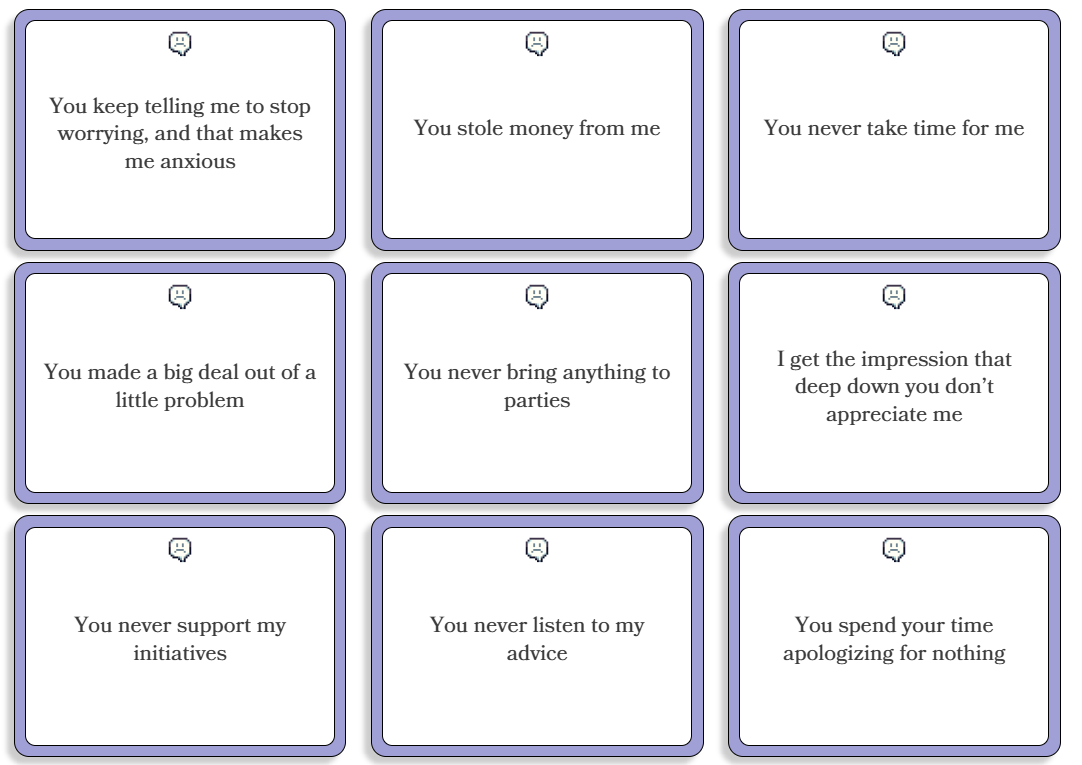 You keep telling me to stop worrying, and that makes me anxious

You stole money from me

You never take time for me

You made a big deal out of a little problem

You never bring anything to parties

I get the impression that deep down you don't appreciate me

You never support my initiatives

You never listen to my advice

You spend your time apologizing for nothing