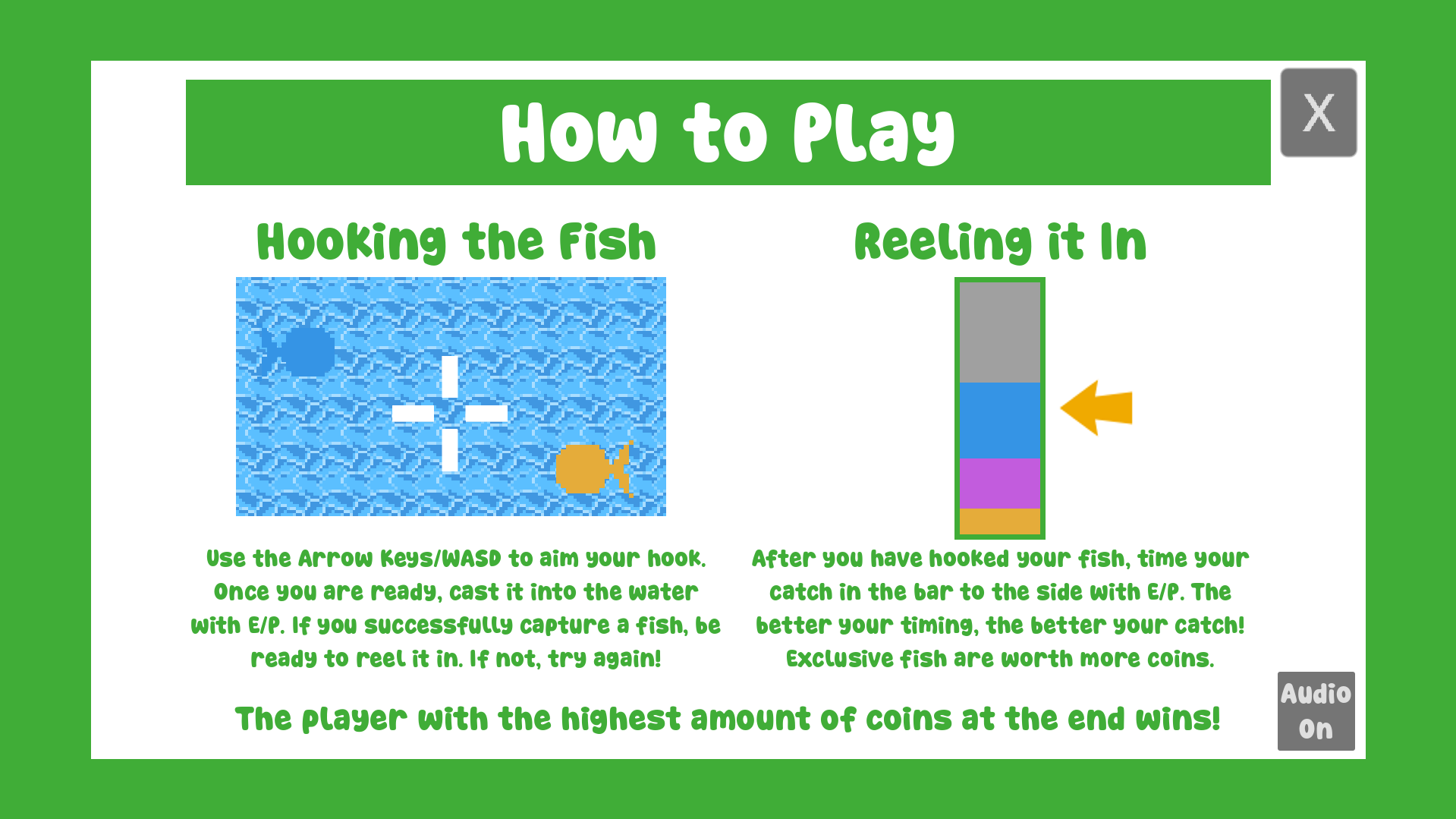 How to Play

X

Hooking the Fish

Use the Arrow Keys/WASD to aim your hook. Once you are ready, cast it into the water with E/P. If you successfully capture a fish, be ready to reel it in. If not, try again!

Reeling it In

After you have hooked your fish, time your catch in the bar to the side with E/P. The better your timing, the better your catch! Exclusive fish are worth more coins.

The player with the highest amount of coins at the end wins!

Audio On