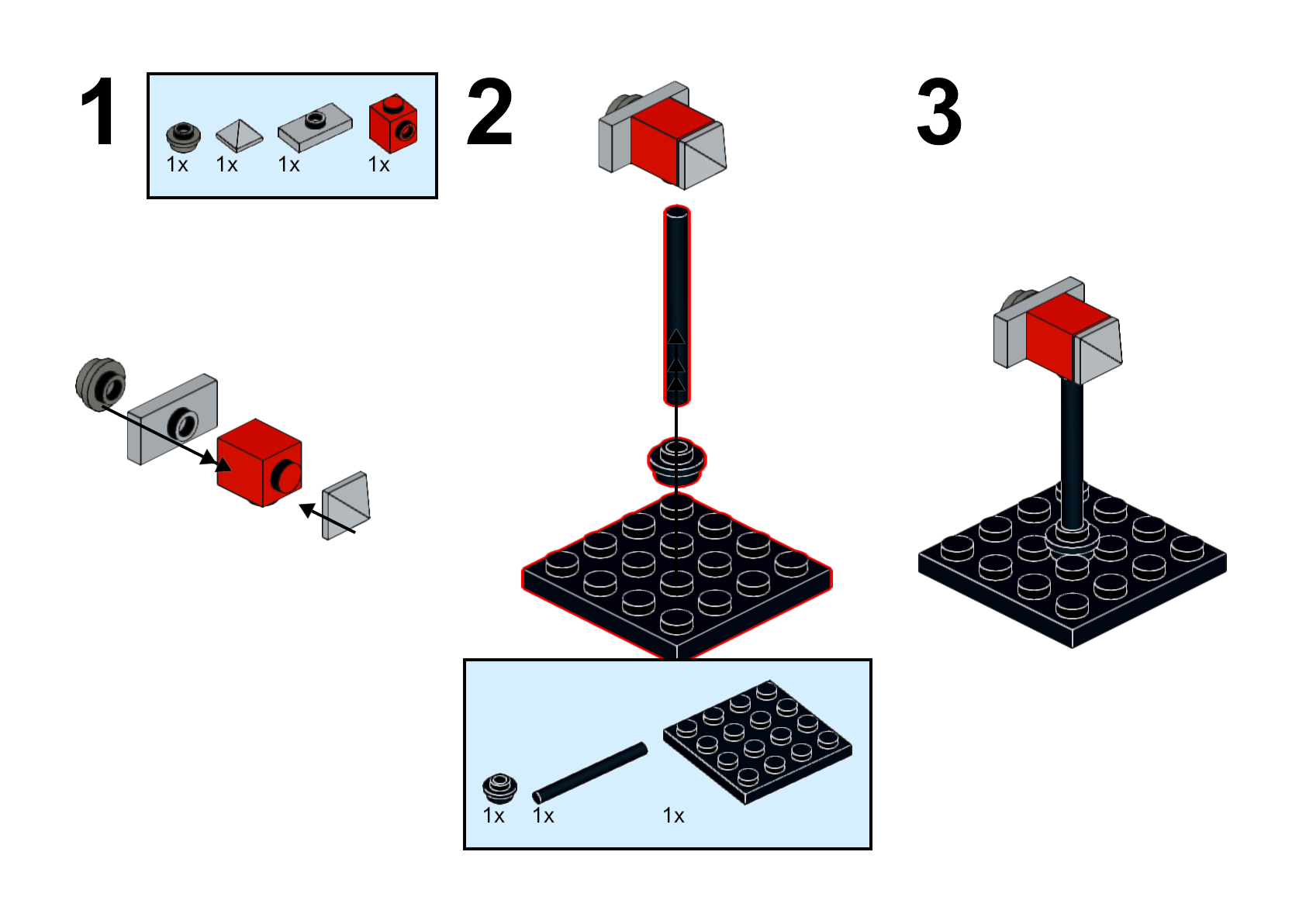 1

1x 1x 1x 1x

2

1x 1x 1x

3