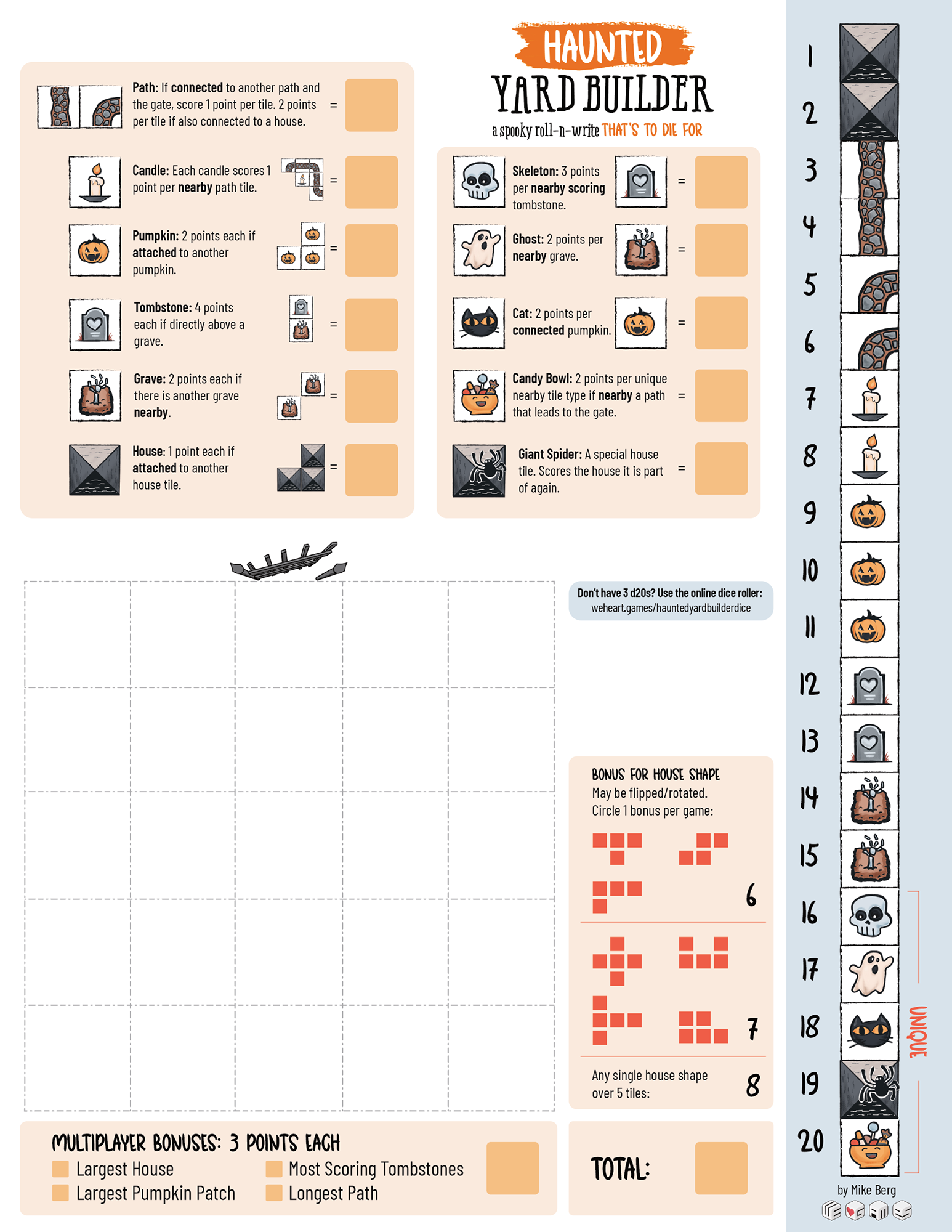 HAUNTED
YARD BUILDER
a spooky roll-n-write THAT'S TO DIE FOR

Path: If connected to another path and the gate, score 1 point per tile. 2 points per tile if also connected to a house. =

Candle: Each candle scores 1 point per nearby path tile. =

Pumpkin: 2 points each if attached to another pumpkin. =

Tombstone: 4 points each if directly above a grave. =

Grave: 2 points each if there is another grave nearby. =

House: 1 point each if attached to another house tile. =

Skeleton: 3 points per nearby scoring tombstone. =

Ghost: 2 points per nearby grave. =

Cat: 2 points per connected pumpkin. =

Candy Bowl: 2 points per unique nearby tile type if nearby a path that leads to the gate. =

Giant Spider: A special house tile. Scores the house it is part of again. =

Don't have 3 d20s? Use the online dice roller:
weheart.games/hauntedyardbuilderdice

BONUS FOR HOUSE SHAPE
May be flipped/rotated.
Circle 1 bonus per game:
6
7
Any single house shape over 5 tiles: 8

MULTIPLAYER BONUSES: 3 POINTS EACH
Largest House
Largest Pumpkin Patch
Most Scoring Tombstones
Longest Path

TOTAL:

1
2
3
4
5
6
7
8
9
10
11
12
13
14
15
16
17
18
19
20
UNIQUE
by Mike Berg