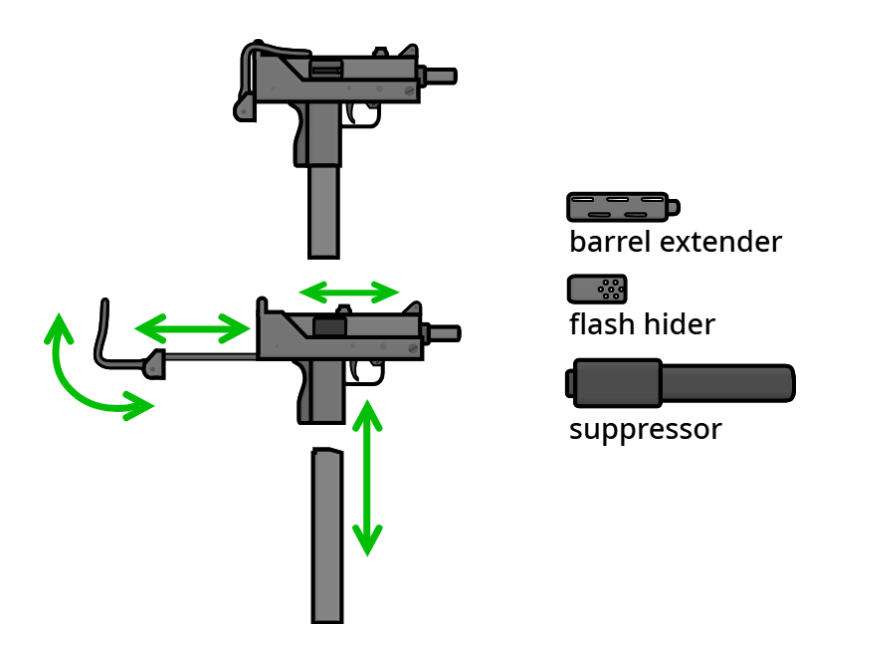 barrel extender
flash hider
suppressor