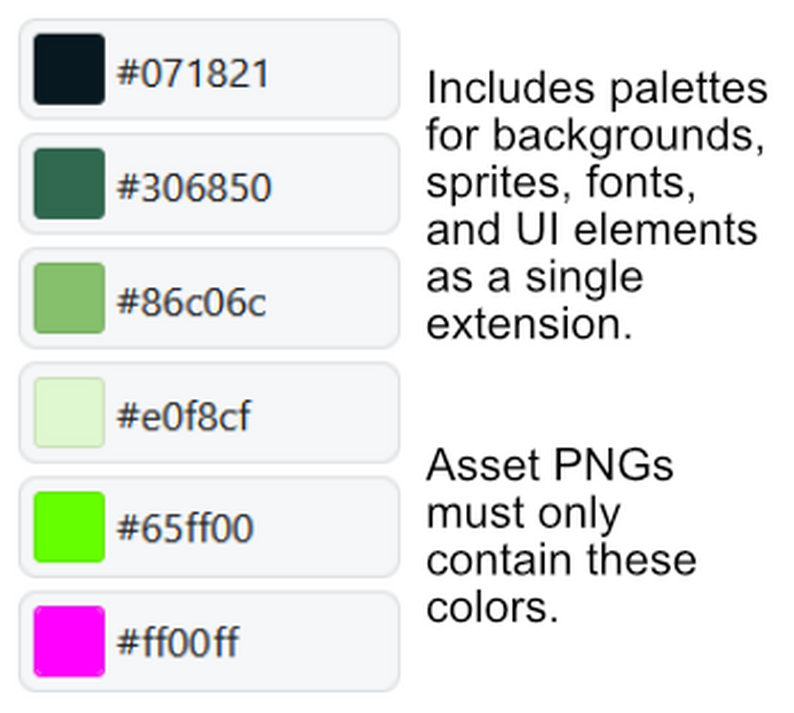 #071821

#306850

#86c06c

#e0f8cf

#65ff00

#ff00ff

Includes palettes for backgrounds, sprites, fonts, and UI elements as a single extension.

Asset PNGs must only contain these colors.