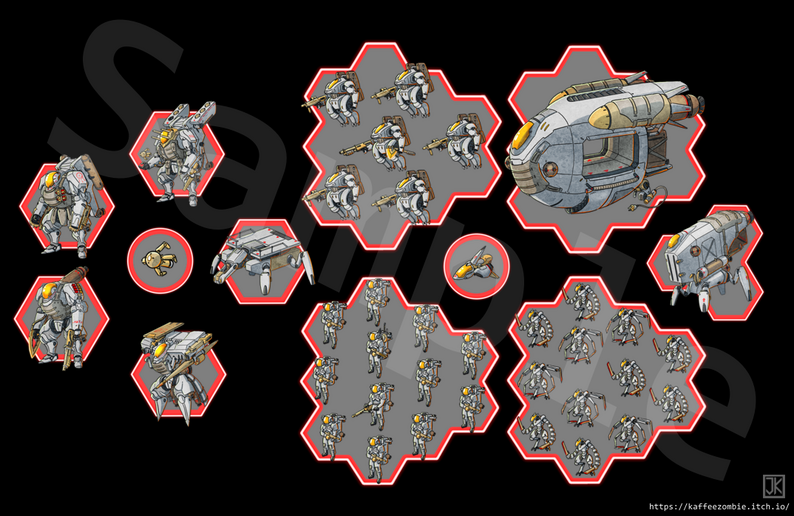 Sample

JK

https://kaffeezombie.itch.io/