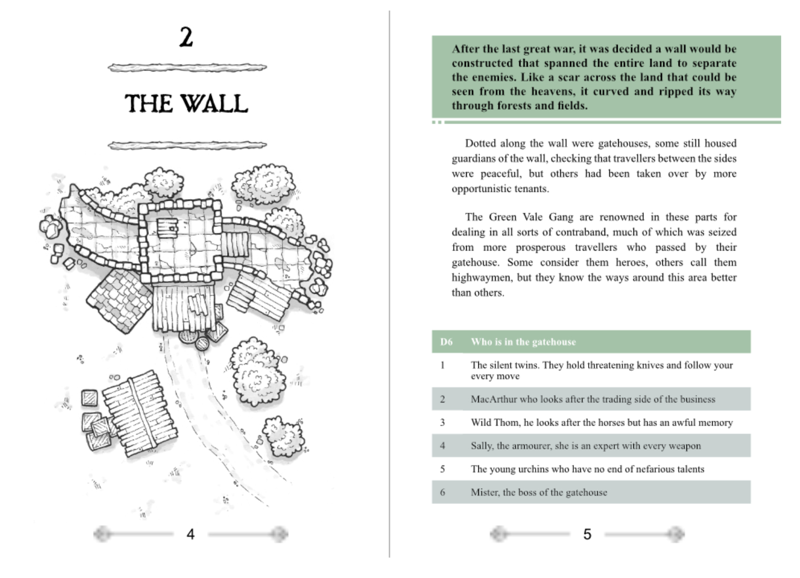 2

THE WALL

4

After the last great war, it was decided a wall would be constructed that spanned the entire land to separate the enemies. Like a scar across the land that could be seen from the heavens, it curved and ripped its way through forests and fields.

Dotted along the wall were gatehouses, some still housed guardians of the wall, checking that travellers between the sides were peaceful, but others had been taken over by more opportunistic tenants.

The Green Vale Gang are renowned in these parts for dealing in all sorts of contraband, much of which was seized from more prosperous travellers who passed by their gatehouse. Some consider them heroes, others call them highwaymen, but they know the ways around this area better than others.

| D6 | Who is in the gatehouse |
|---|---|
| 1 | The silent twins. They hold threatening knives and follow your every move |
| 2 | MacArthur who looks after the trading side of the business |
| 3 | Wild Thom, he looks after the horses but has an awful memory |
| 4 | Sally, the armourer, she is an expert with every weapon |
| 5 | The young urchins who have no end of nefarious talents |
| 6 | Mister, the boss of the gatehouse |

5