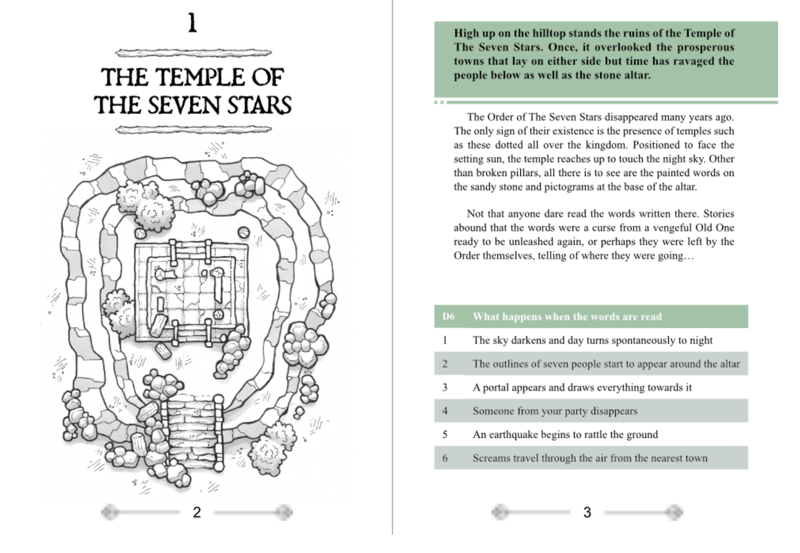 1

THE TEMPLE OF THE SEVEN STARS

2

High up on the hilltop stands the ruins of the Temple of The Seven Stars. Once, it overlooked the prosperous towns that lay on either side but time has ravaged the people below as well as the stone altar.

The Order of The Seven Stars disappeared many years ago. The only sign of their existence is the presence of temples such as these dotted all over the kingdom. Positioned to face the setting sun, the temple reaches up to touch the night sky. Other than broken pillars, all there is to see are the painted words on the sandy stone and pictograms at the base of the altar.

Not that anyone dare read the words written there. Stories abound that the words were a curse from a vengeful Old One ready to be unleashed again, or perhaps they were left by the Order themselves, telling of where they were going…

| D6 | What happens when the words are read |
|---|---|
| 1 | The sky darkens and day turns spontaneously to night |
| 2 | The outlines of seven people start to appear around the altar |
| 3 | A portal appears and draws everything towards it |
| 4 | Someone from your party disappears |
| 5 | An earthquake begins to rattle the ground |
| 6 | Screams travel through the air from the nearest town |

3