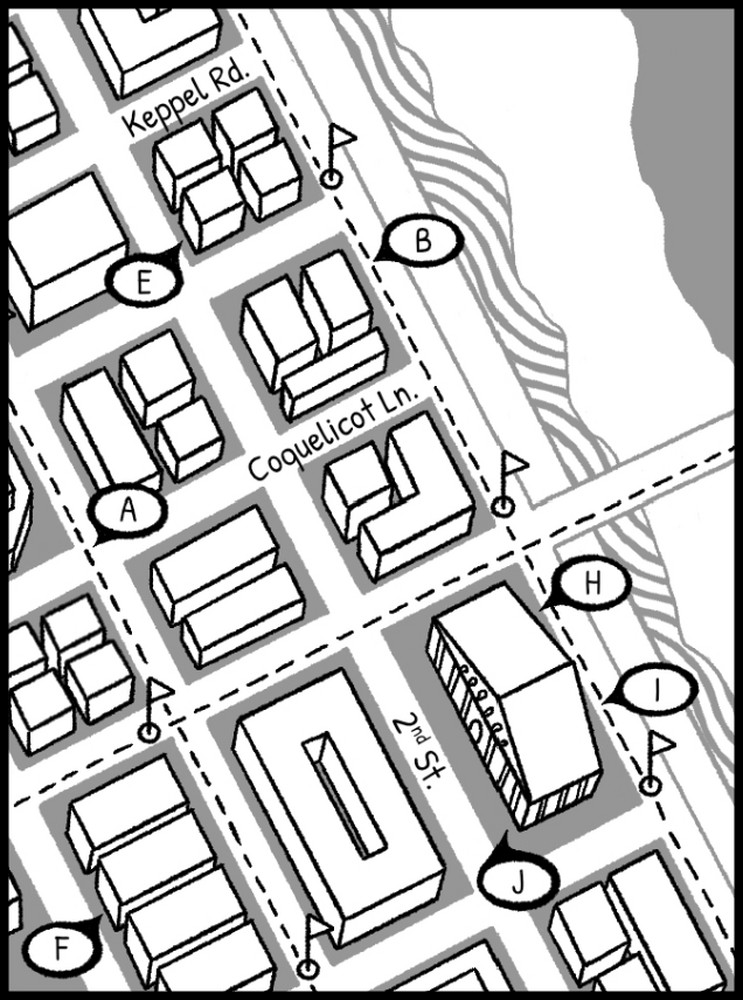 Keppel Rd.

B

E

Coquelicot Ln.

A

H

I

2nd St.

J

F